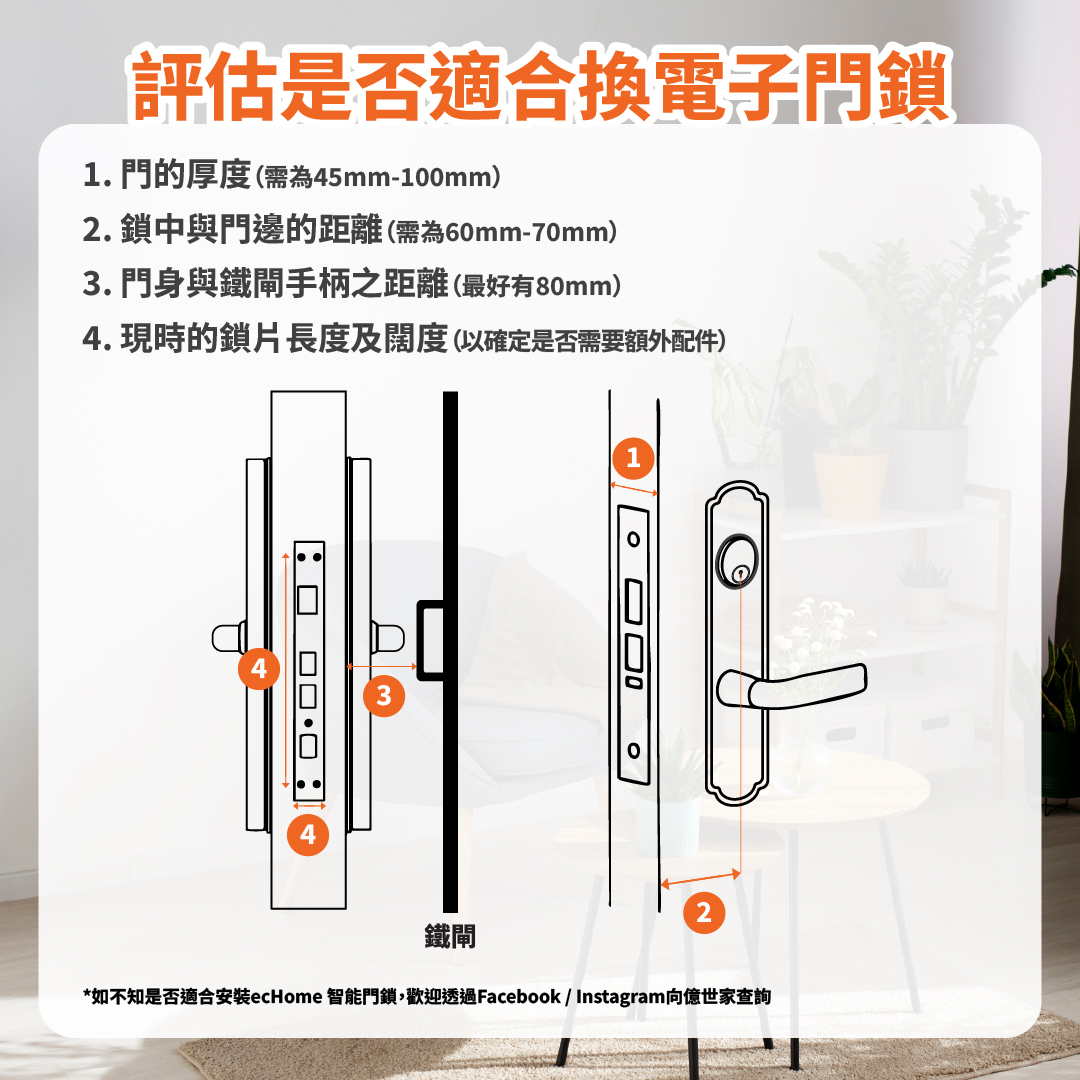 評估是否適合換電子門鎖

1. 門的厚度(需為45mm-100mm)

2. 鎖中與門邊的距離(需為60mm-70mm)

3. 門身與鐵閘手柄之距離(最好有80mm)

4. 現時的鎖片長度及闊度(以確定是否需要額外配件)

4

3

4

鐵閘

1

2

*如不知是否適合安裝ecHome 智能門鎖,歡迎透過Facebook / Instagram向億世家查詢